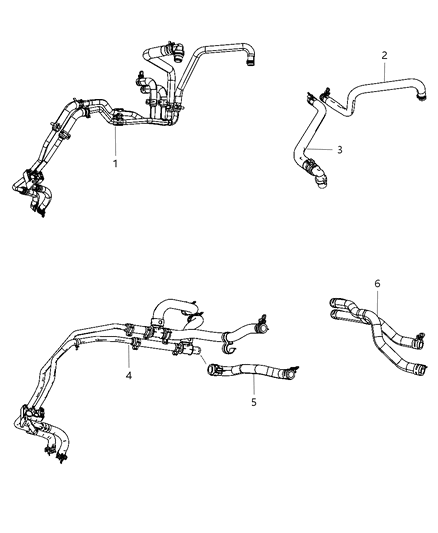 2
3
1
6
4
5