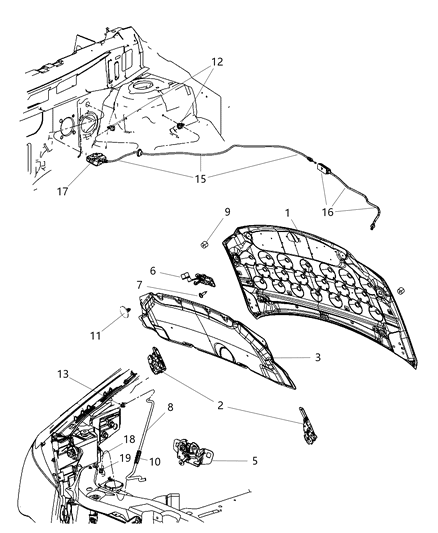 12
15
17
16
9
1
6
7
11
3
13
2
8
18
19
10
5