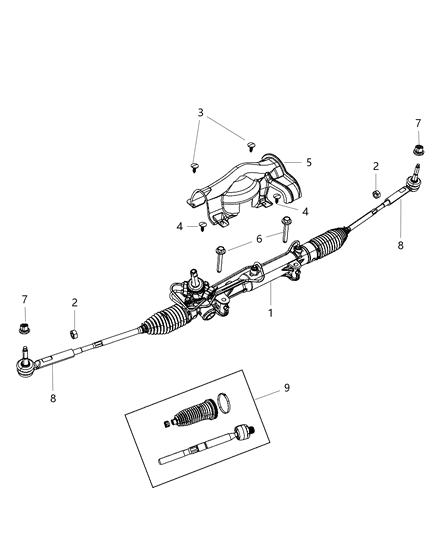 3
7
5
2
4
4
6
8
7
2
1
8
9