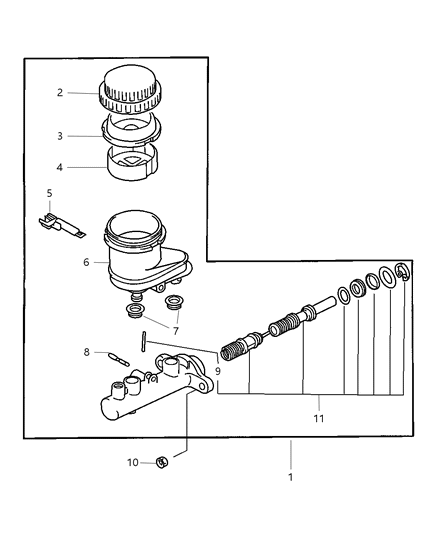 2
3
4
5
6
7
8
9
11
10
1