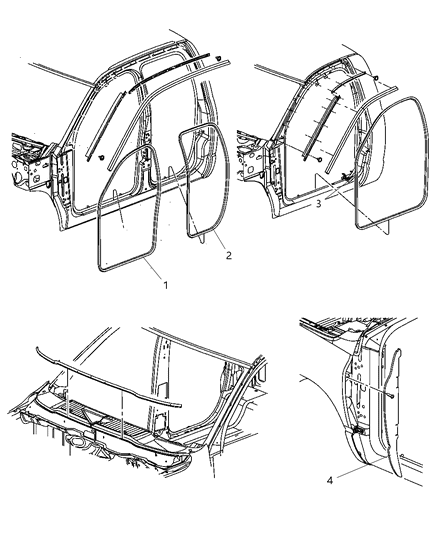 1
2
3
4