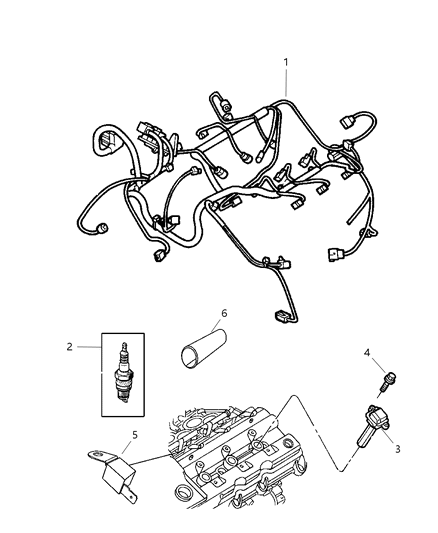 1
6
2
4
5
3