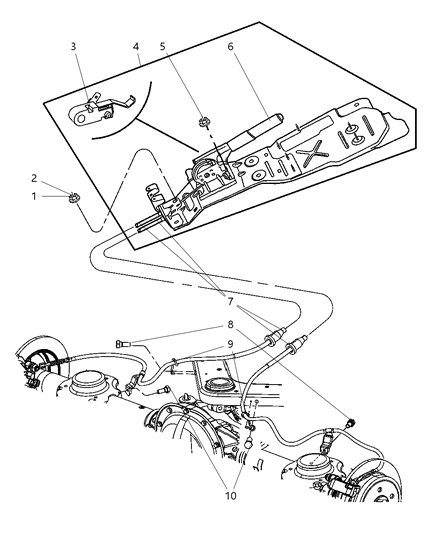 3
4
5
6
2
1
7
8
9
10