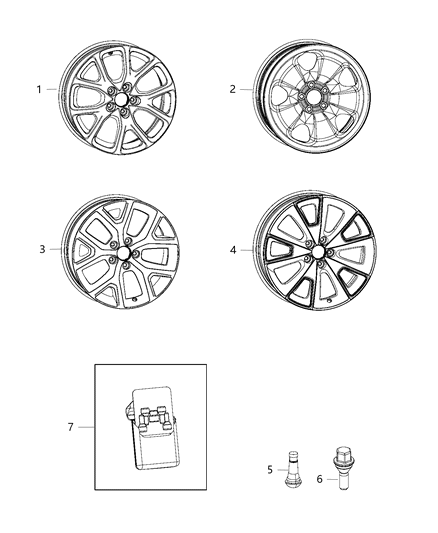 1
2
3
4
7
5
6