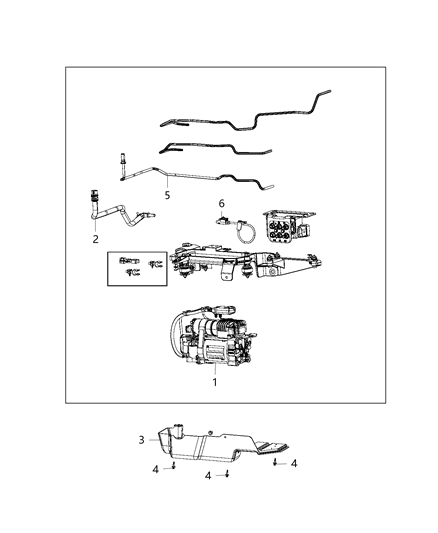 5
6
2
1
3
4
4
4