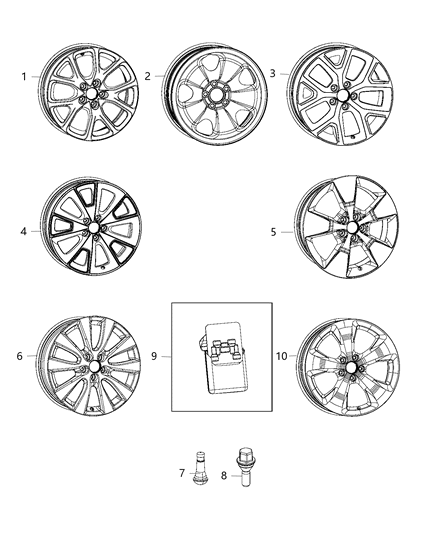 1
2
3
4
5
6
9
10
7
8