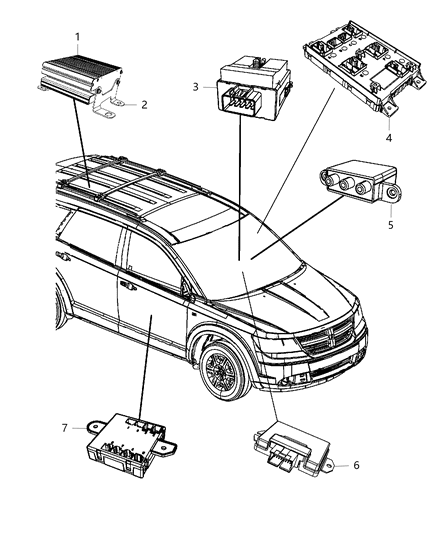 1
2
3
4
5
7
6