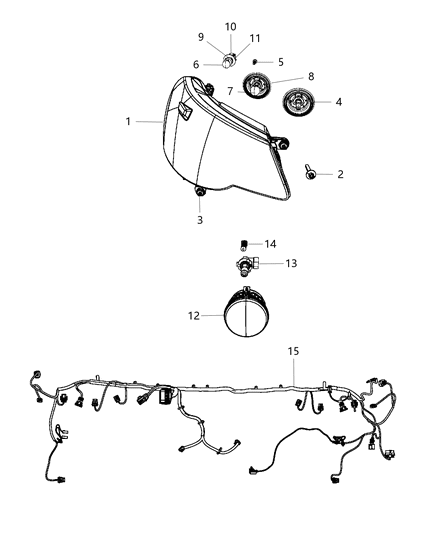 10
9
11
6
5
8
7
4
1
2
3
14
13
12
15