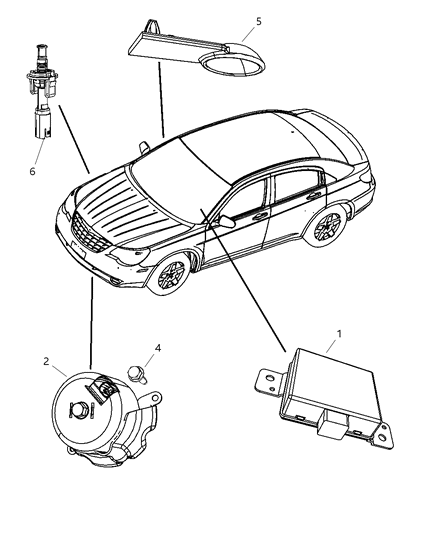 5
6
1
2
4