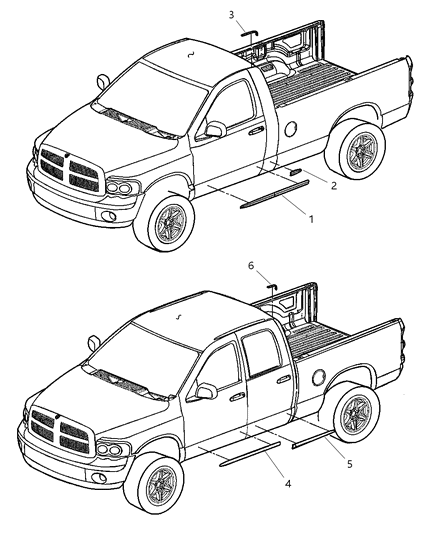 3
2
1
6
5
4