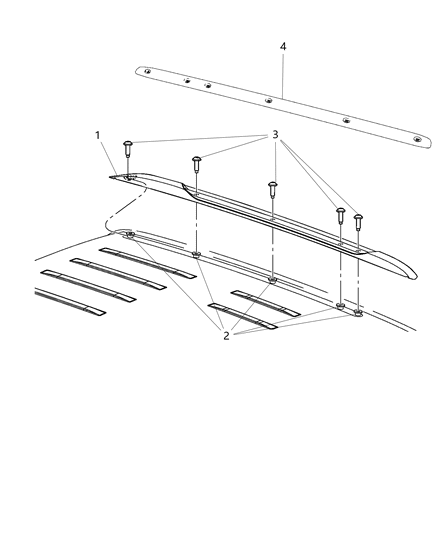 4
1
3
2