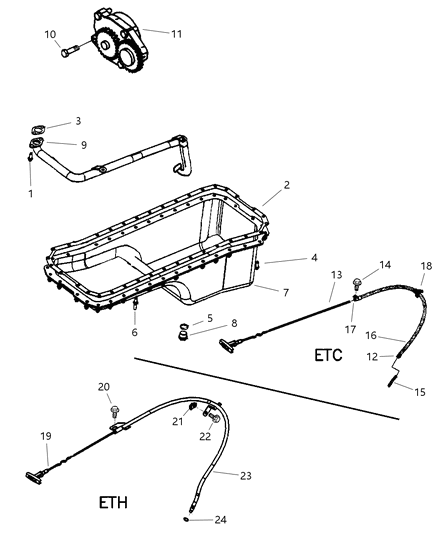 10
11
3
9
1
2
4
7
6
5
8
13
14
18
17
16
12
15
ETC
20
21
22
19
23
ETH
24