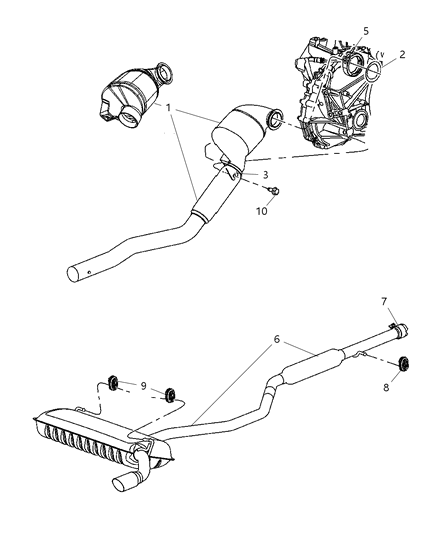 5
2
1
3
10
7
6
8
9