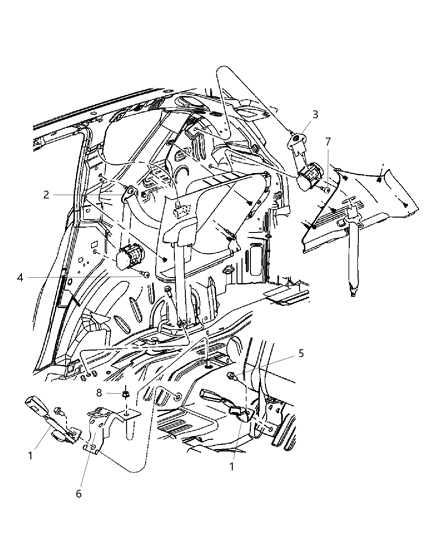 3
7
2
4
5
8
1
1
6