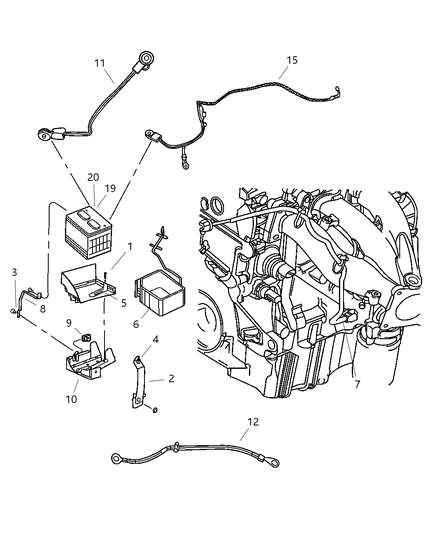 11
15
20
19
1
3
8
5
6
9
4
2
10
7
12