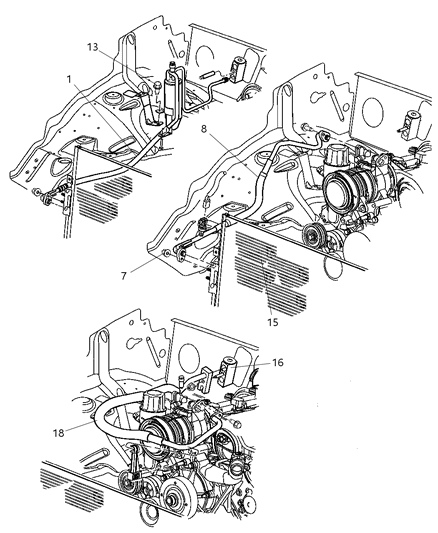 13
1
8
7
15
16
18