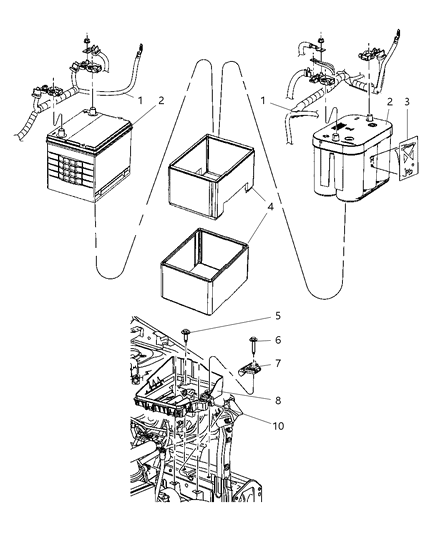 1
2
1
2
3
4
5
6
7
8
10