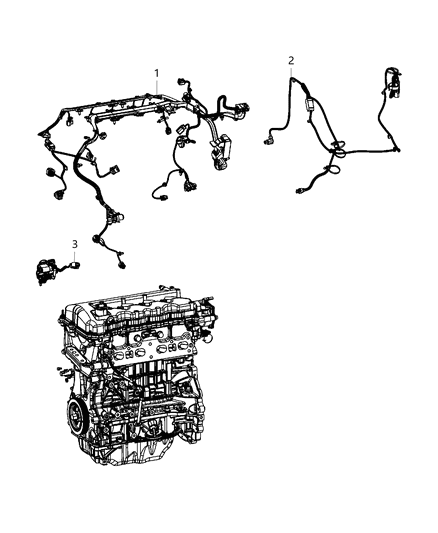 1
2
3