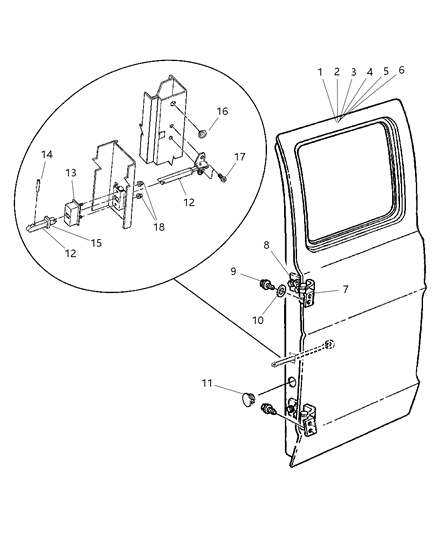 1
2
3
4
5
6
16
14
17
13
12
18
15
12
8
9
7
10
11