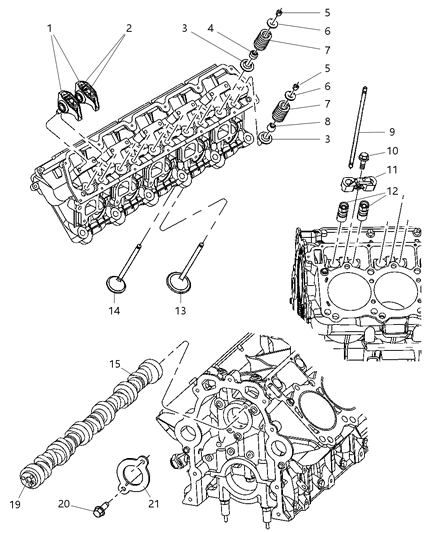 1
2
3
4
5
6
7
5
6
7
8
3
9
10
11
12
14
13
15
19
20
21