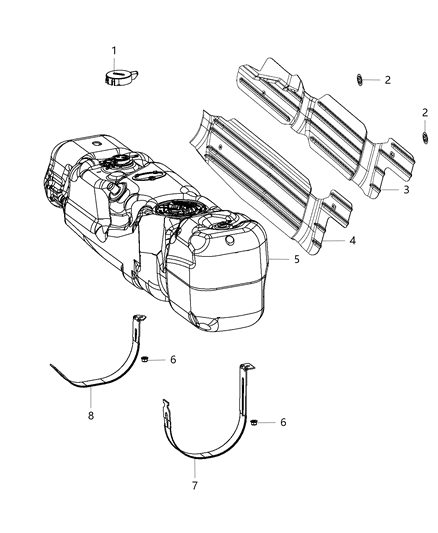 1
2
2
3
4
5
6
8
6
7