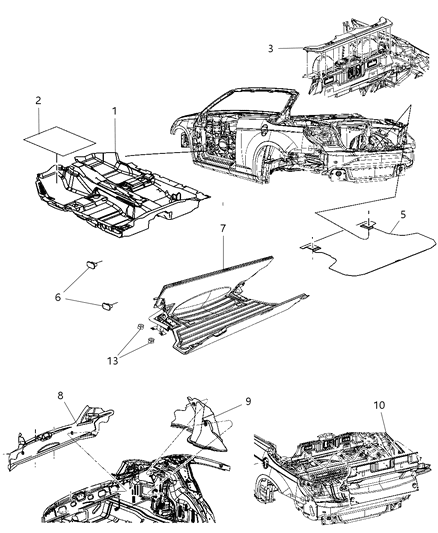 3
2
1
5
7
6
13
8
9
10