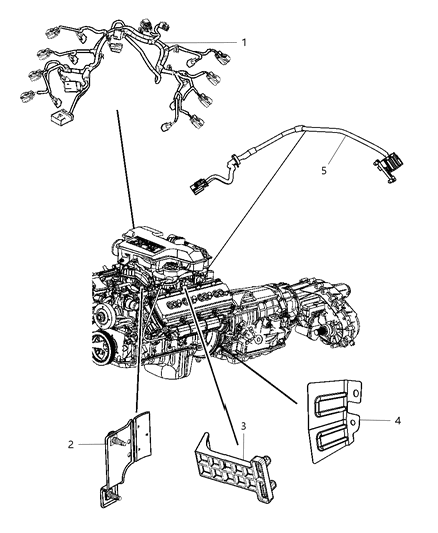 1

5

2

3

4