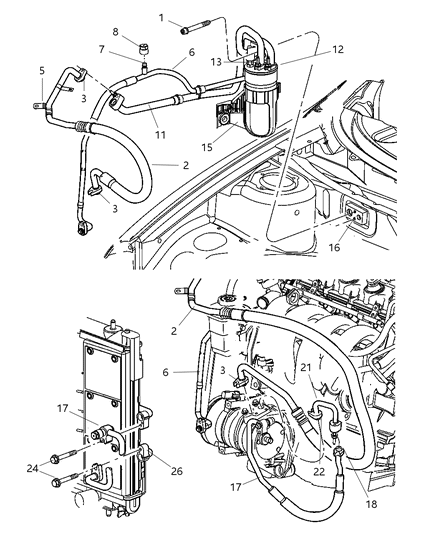 1
8
7
6
13
12
5
3
11
15
2
3
16
2
6
3
21
17
24
26
22
17
18