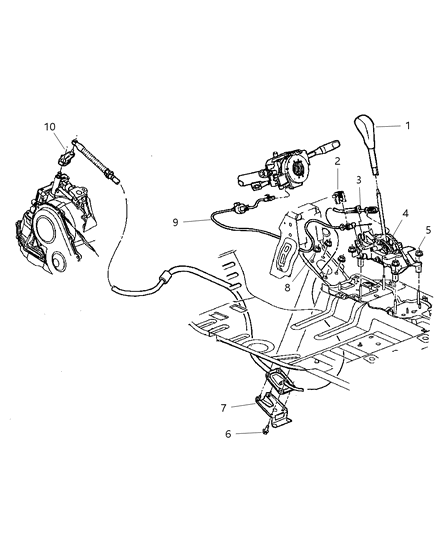 10
1
2
3
4
5
9
8
7
6