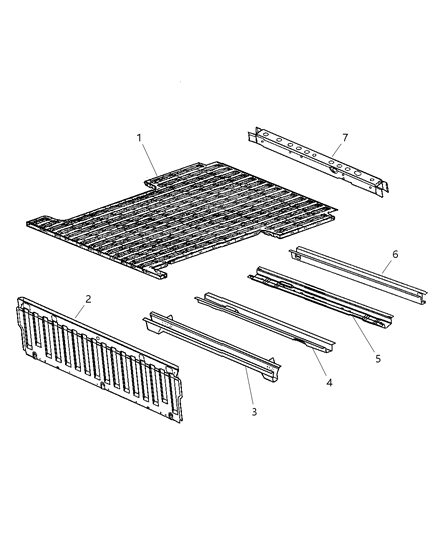 1
7
6
2
5
4
3