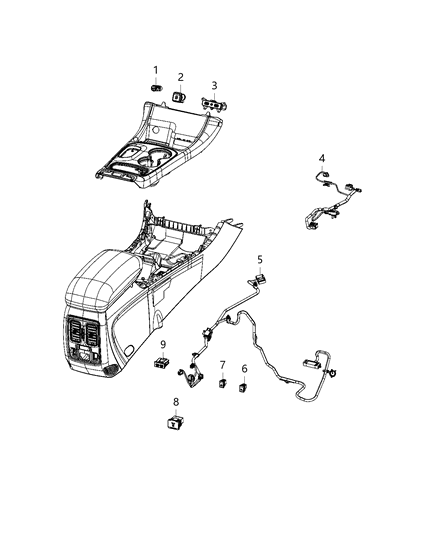 1
2
3
4
5
9
7
6
8