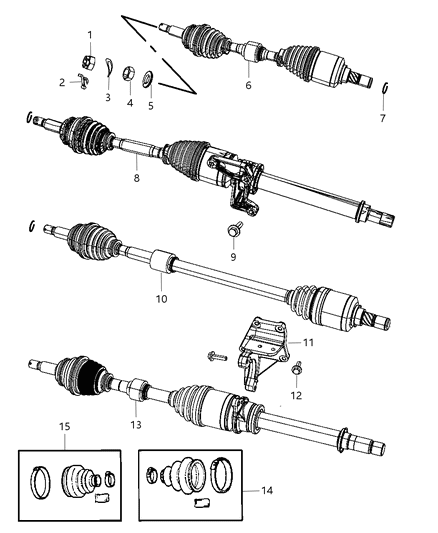 1
2
3
4
5
6
7
8
9
10
11
12
13
15
14