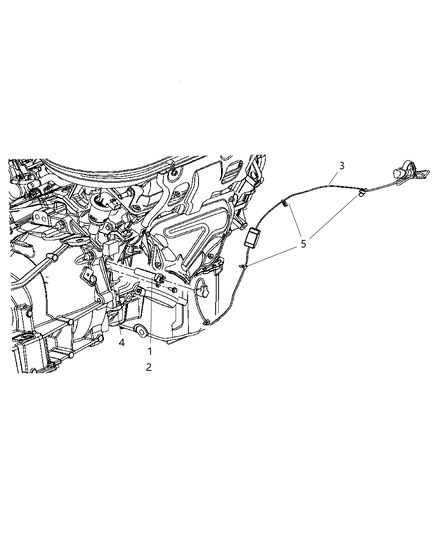 3

5

4

1

2