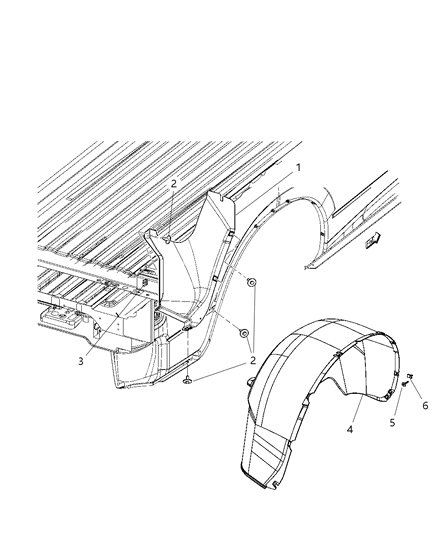 1
2
3
2
4
5
6