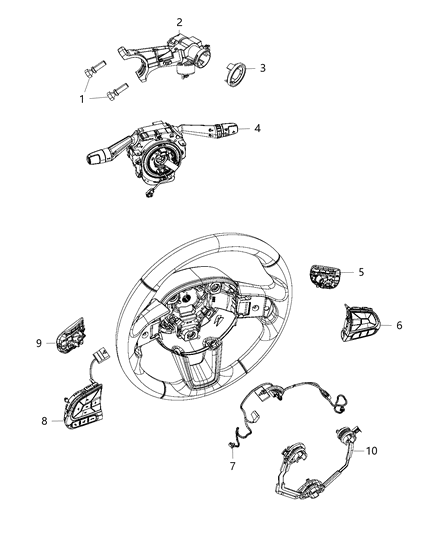 2
3
1
4
5
6
9
8
7
10