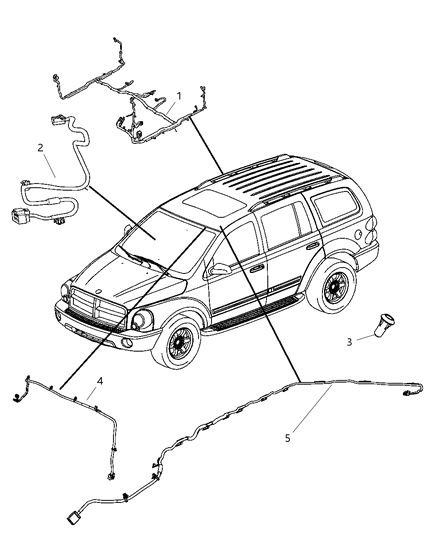 1
2
3
4
5