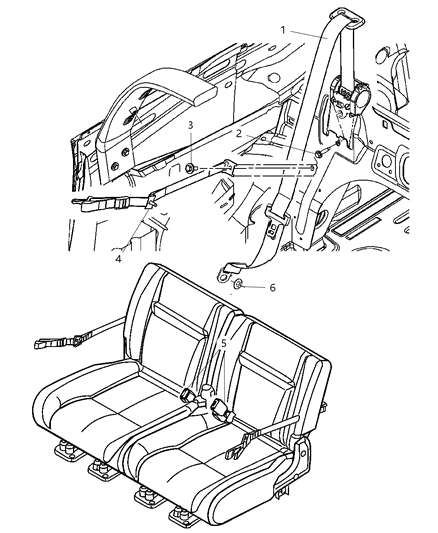 1
3
2
4
6
5