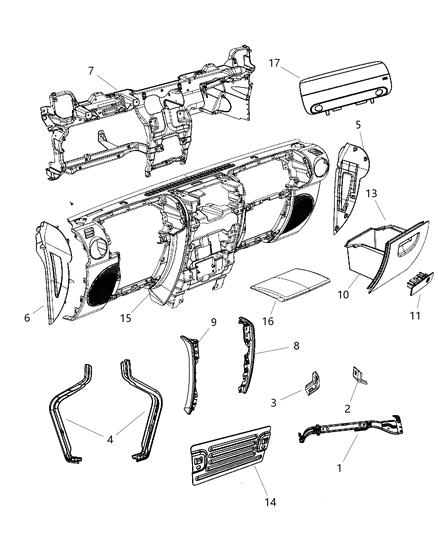 7
17
5
13
6
15
16
10
11
9
8
3
2
4
1
14