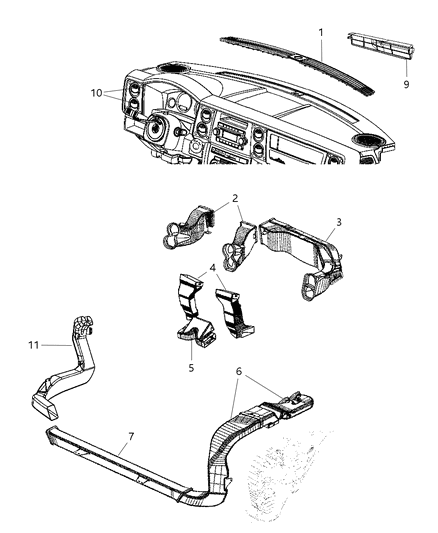 1
9
10
2
3
4
11
5
6
7