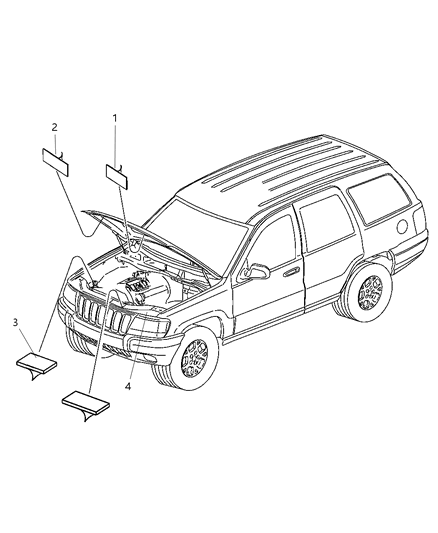 2
1
3
4