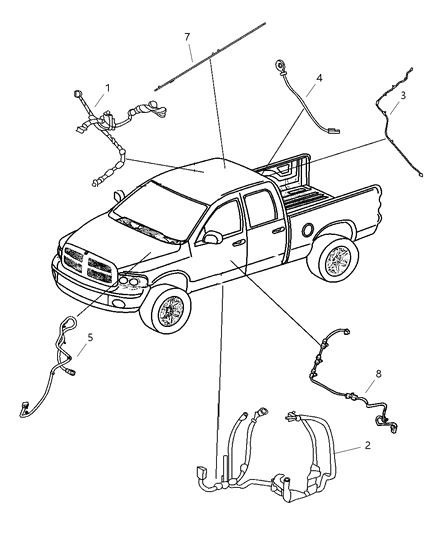 7
1
4
3
5
8
2