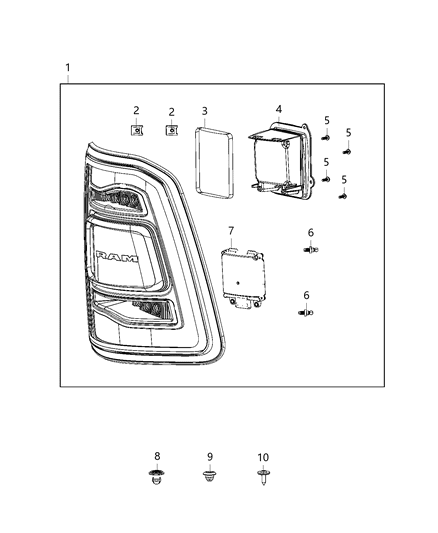 1
2
2
3
4
5
5
5
5
RAM
7
6
6
8
9
10