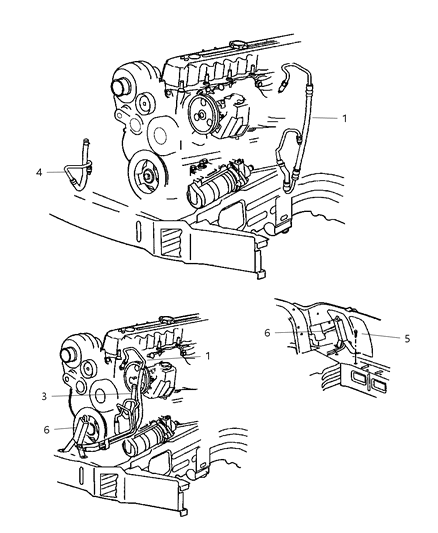 1
4
6
5
1
3
6