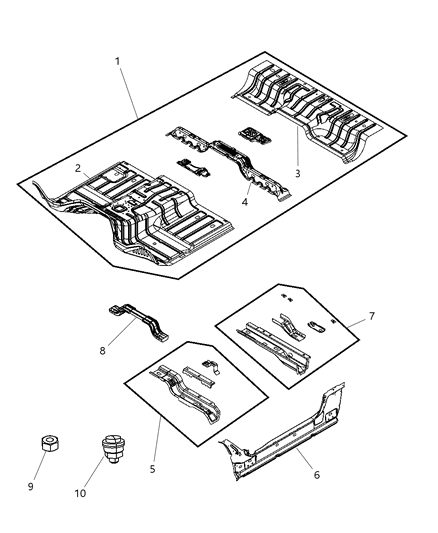 1
2
3
4
7
8
5
6
9
10