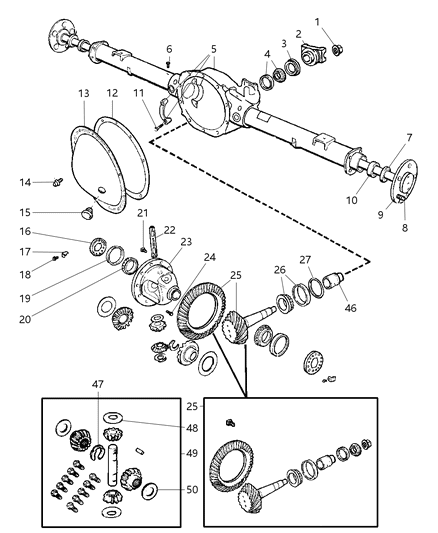 1
2
3
4
5
6
7
8
9
10
11
12
13
14
15
16
17
18
19
20
21
22
23
24
25
26
27
46
47
25
48
49
50