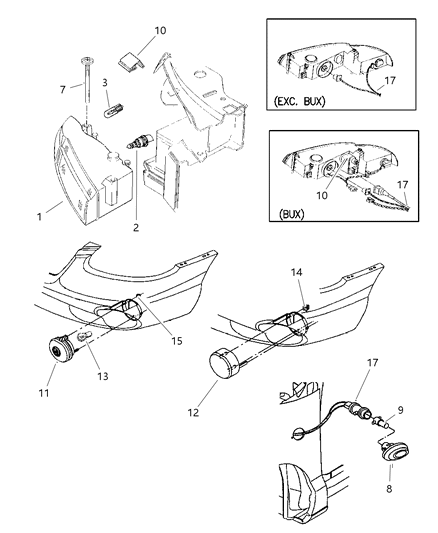 10
7
3
1
2
17
(EXC. BUX)
10
17
(BUX)
14
15
13
11
12
17
9
8