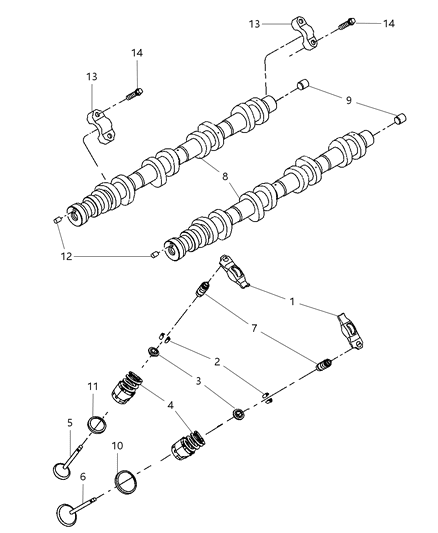 13
14
14
13
9
8
12
1
7
2
3
11
4
5
10
6