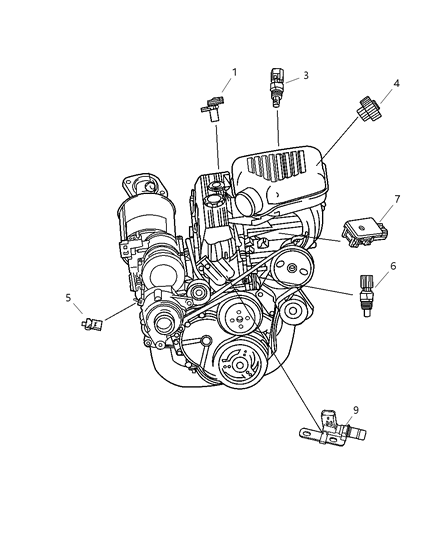 1
3
4
7
6
5
9