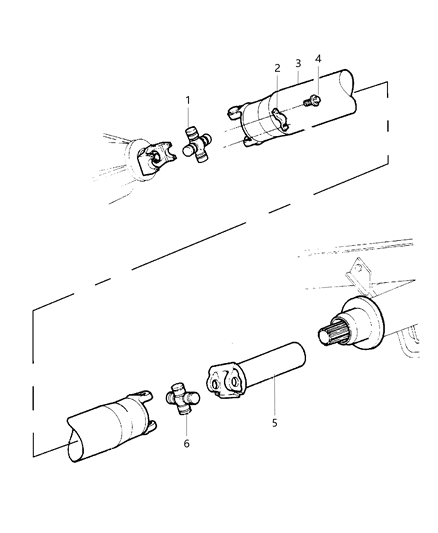 1
2
3
4
5
6