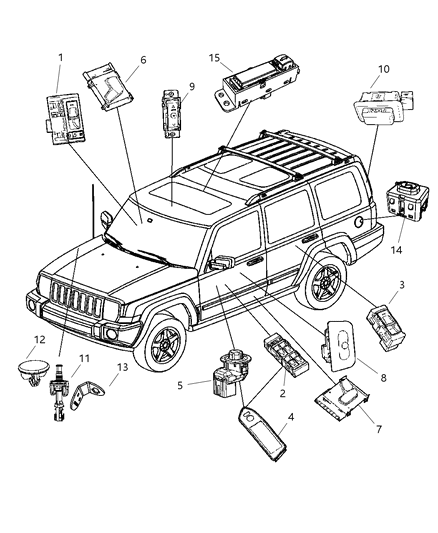 1
6
15
9
10
14
3
12
11
13
5
2
8
4
7